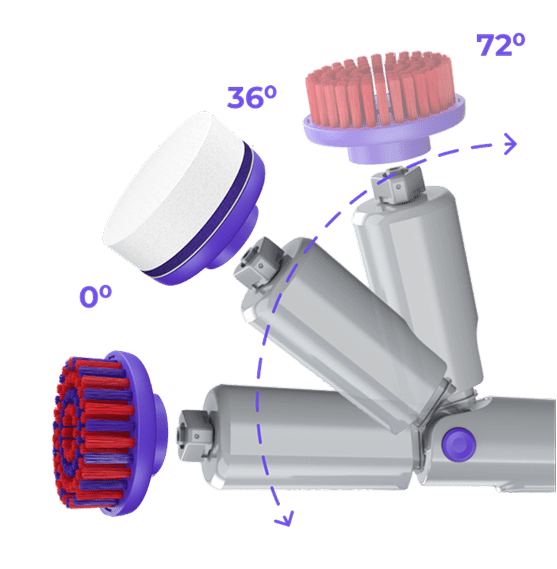 72º

36º

0º